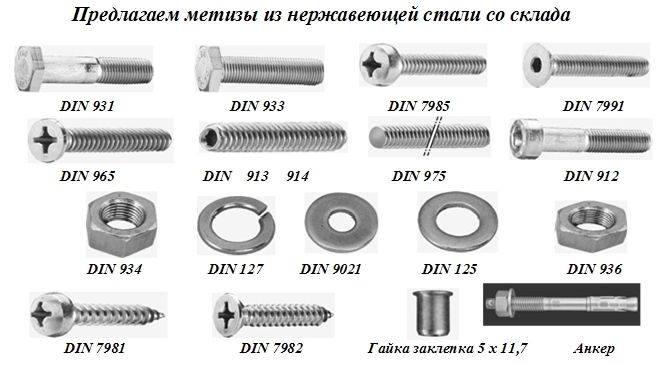 Предлагаем метизы из нержавеющей стали со склада

DIN 931

DIN 933

DIN 7985

DIN 7991

DIN 965

DIN 913 914

DIN 975

DIN 912

DIN 934

DIN 127

DIN 9021

DIN 125

DIN 936

DIN 7981

DIN 7982

Гайка заклепка 5 х 11,7

Анкер