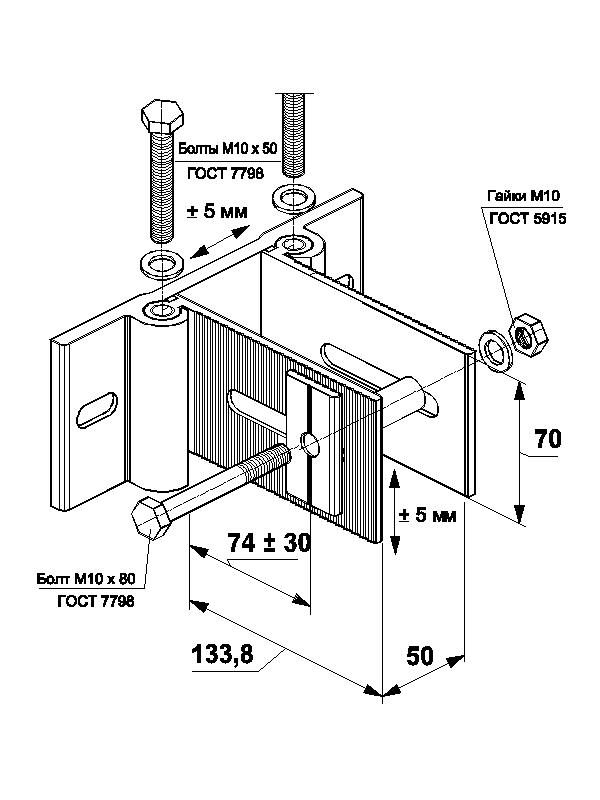 Болты М10 х 50
ГОСТ 7798

± 5 мм

Гайки М10
ГОСТ 5915

70

± 5 мм

74 ± 30

Болт М10 х 80
ГОСТ 7798

133,8

50